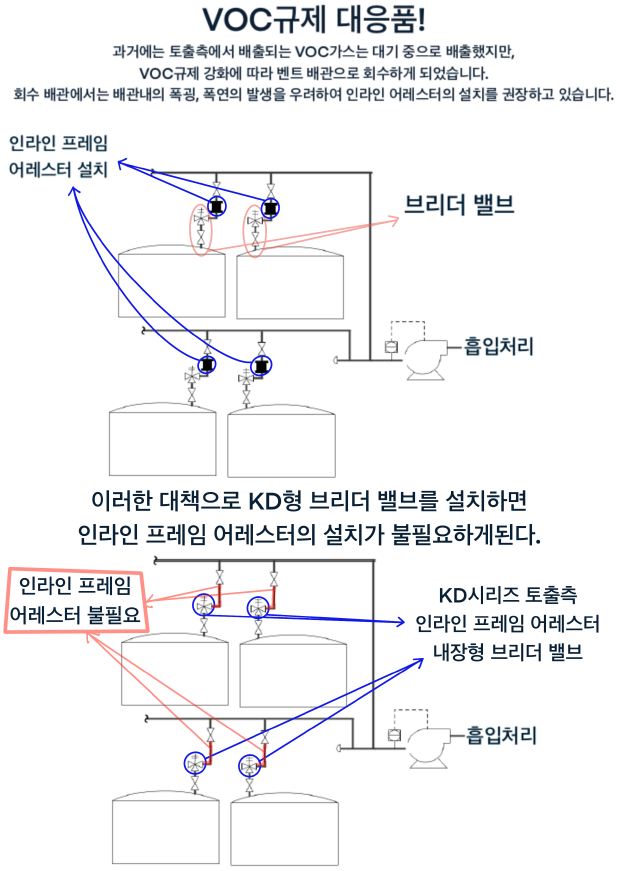 VOC규제 대응품!

과거에는 토출측에서 배출되는 VOC가스는 대기 중으로 배출했지만, VOC규제 강화에 따라 벤트 배관으로 회수하게 되었습니다.
회수 배관에서는 배관내의 폭굉, 폭연의 발생을 우려하여 인라인 어레스터의 설치를 권장하고 있습니다.

인라인 프레임 어레스터 설치

브리더 밸브

흡입처리

이러한 대책으로 KD형 브리더 밸브를 설치하면 인라인 프레임 어레스터의 설치가 불필요하게된다.

인라인 프레임 어레스터 불필요

KD시리즈 토출측 인라인 프레임 어레스터 내장형 브리더 밸브

흡입처리